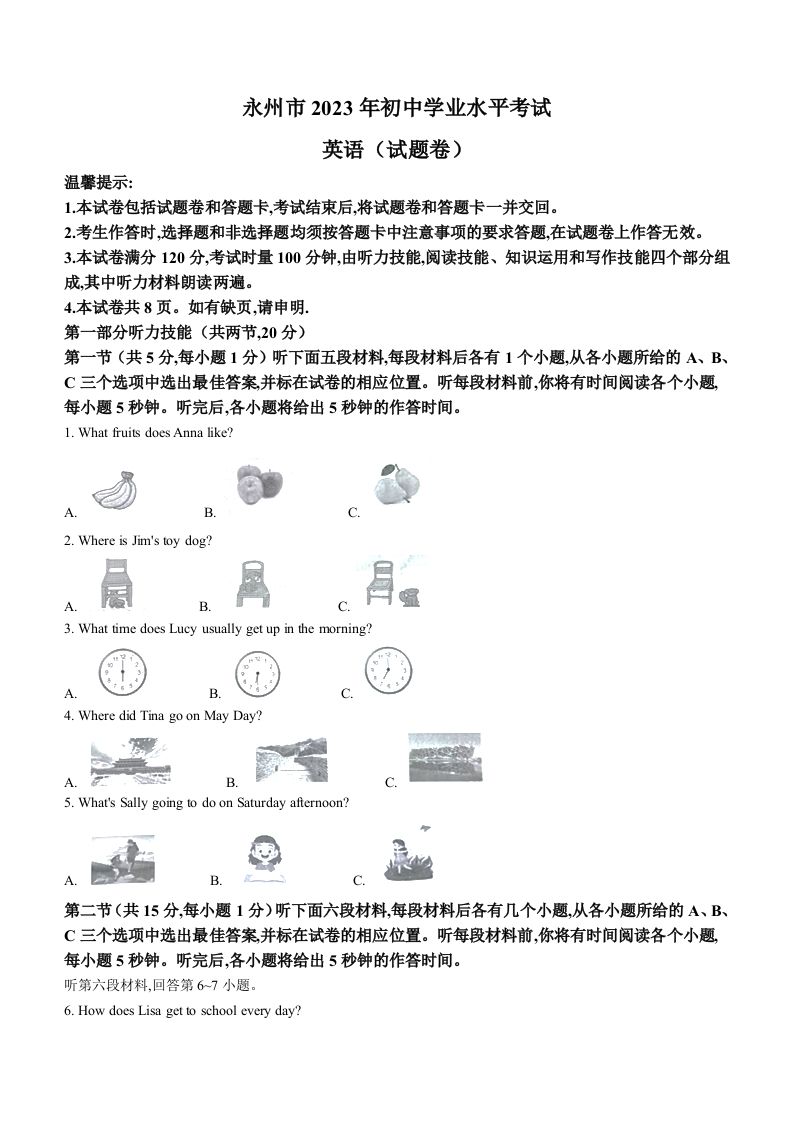 永州市 2023 年初中学业水平考试

英语（试题卷）

温馨提示:

1.本试卷包括试题卷和答题卡,考试结束后,将试题卷和答题卡一并交回。

2.考生作答时,选择题和非选择题均须按答题卡中注意事项的要求答题,在试题卷上作答无效。

3.本试卷满分 120 分,考试时量 100 分钟,由听力技能,阅读技能、知识运用和写作技能四个部分组成,其中听力材料朗读两遍。

4.本试卷共 8 页。如有缺页,请申明.

第一部分听力技能（共两节,20 分）

第一节（共 5 分,每小题 1 分）听下面五段材料,每段材料后各有 1 个小题,从各小题所给的 A、B、C 三个选项中选出最佳答案,并标在试卷的相应位置。听每段材料前,你将有时间阅读各个小题,每小题 5 秒钟。听完后,各小题将给出 5 秒钟的作答时间。

1. What fruits does Anna like?

A.
B.
C.

2. Where is Jim's toy dog?

A.
B.
C.

3. What time does Lucy usually get up in the morning?

A.
B.
C.

4. Where did Tina go on May Day?

A.
B.
C.

5. What's Sally going to do on Saturday afternoon?

A.
B.
C.

第二节（共 15 分,每小题 1 分）听下面六段材料,每段材料后各有几个小题,从各小题所给的 A、B、C 三个选项中选出最佳答案,并标在试卷的相应位置。听每段材料前,你将有时间阅读各个小题,每小题 5 秒钟。听完后,各小题将给出 5 秒钟的作答时间。

听第六段材料,回答第 6~7 小题。

6. How does Lisa get to school every day?