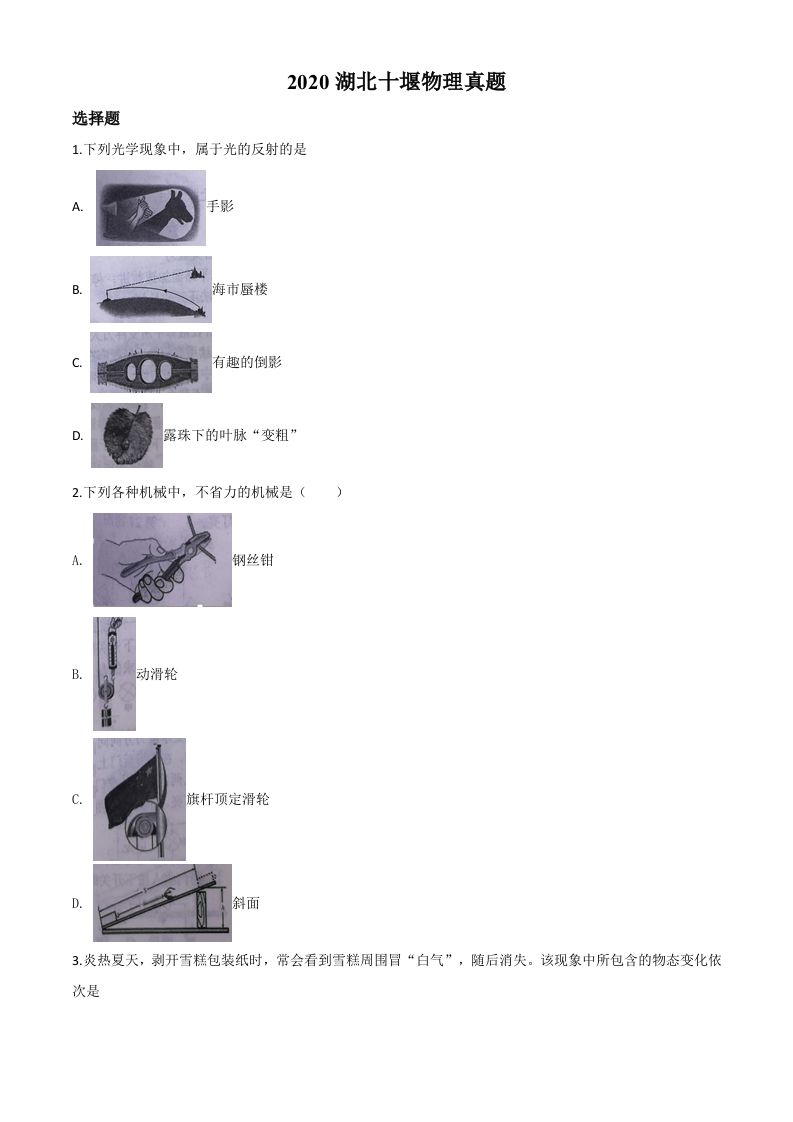 2020 湖北十堰物理真题

选择题

1.下列光学现象中，属于光的反射的是

A. 手影

B. 海市蜃楼

C. 有趣的倒影

D. 露珠下的叶脉“变粗”

2.下列各种机械中，不省力的机械是（　　）

A. 钢丝钳

B. 动滑轮

C. 旗杆顶定滑轮

D. 斜面

3.炎热夏天，剥开雪糕包装纸时，常会看到雪糕周围冒“白气”，随后消失。该现象中所包含的物态变化依次是