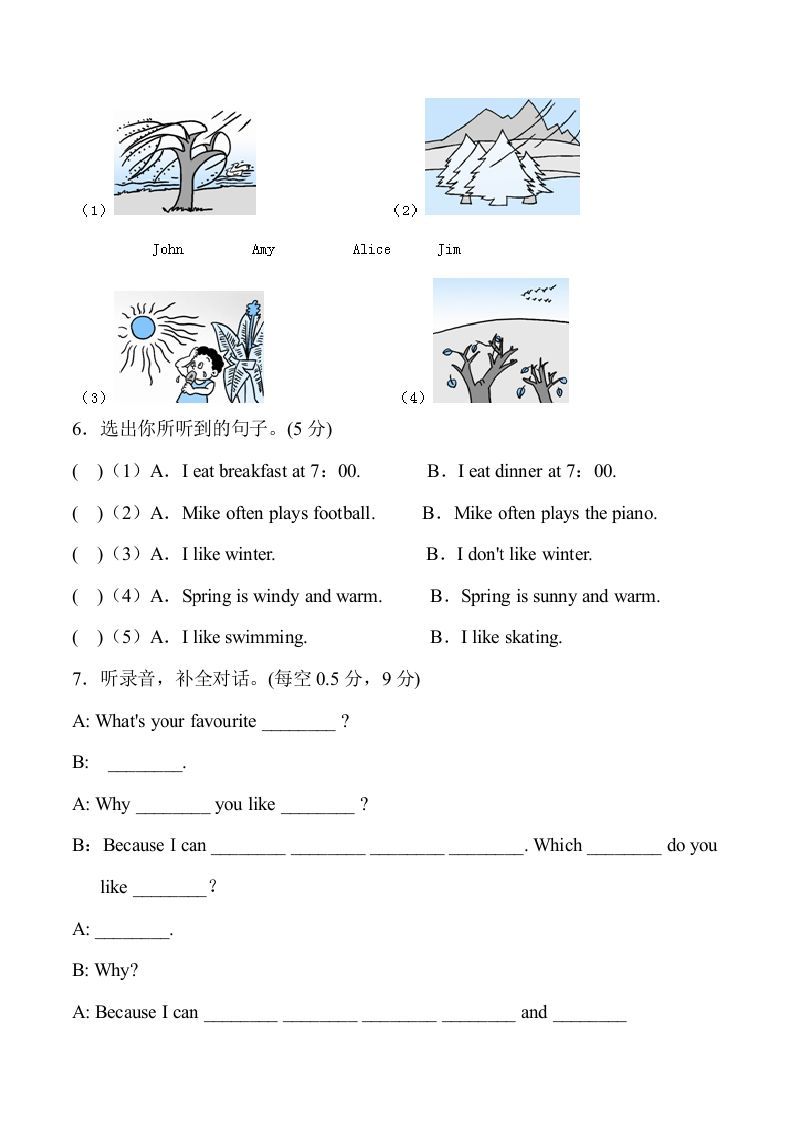 （1）

（2）

John　　Amy　　Alice　　Jim

（3）

（4）

6．选出你所听到的句子。(5 分)

(　)（1）A．I eat breakfast at 7：00.　　B．I eat dinner at 7：00.

(　)（2）A．Mike often plays football.　　B．Mike often plays the piano.

(　)（3）A．I like winter.　　B．I don't like winter.

(　)（4）A．Spring is windy and warm.　　B．Spring is sunny and warm.

(　)（5）A．I like swimming.　　B．I like skating.

7．听录音，补全对话。(每空 0.5 分，9 分)

A: What's your favourite ________ ?

B: ________.

A: Why ________ you like ________ ?

B：Because I can ________ ________ ________ ________. Which ________ do you like ________？

A: ________.

B: Why?

A: Because I can ________ ________ ________ ________ and ________