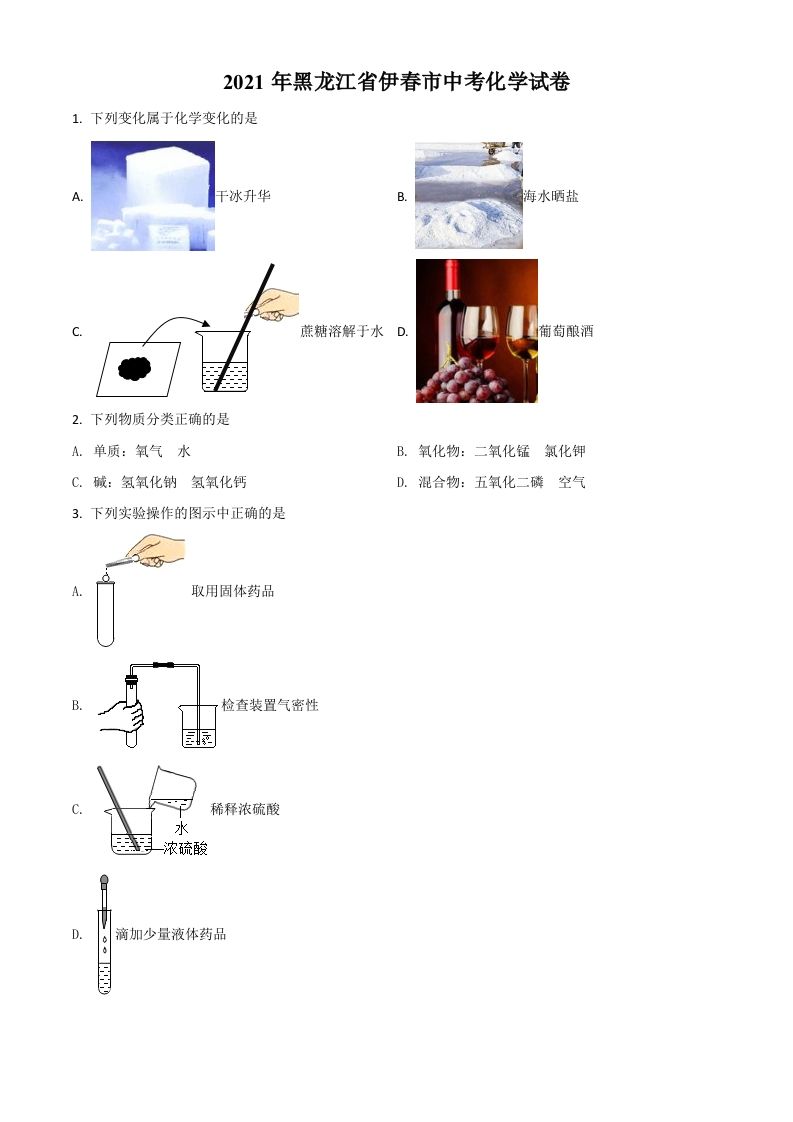 2021 年黑龙江省伊春市中考化学试卷

1. 下列变化属于化学变化的是

A. 干冰升华

B. 海水晒盐

C. 蔗糖溶解于水

D. 葡萄酿酒

2. 下列物质分类正确的是

A. 单质：氧气 水

B. 氧化物：二氧化锰 氯化钾

C. 碱：氢氧化钠 氢氧化钙

D. 混合物：五氧化二磷 空气

3. 下列实验操作的图示中正确的是

A. 取用固体药品

B. 检查装置气密性

C. 稀释浓硫酸

水

浓硫酸

D. 滴加少量液体药品