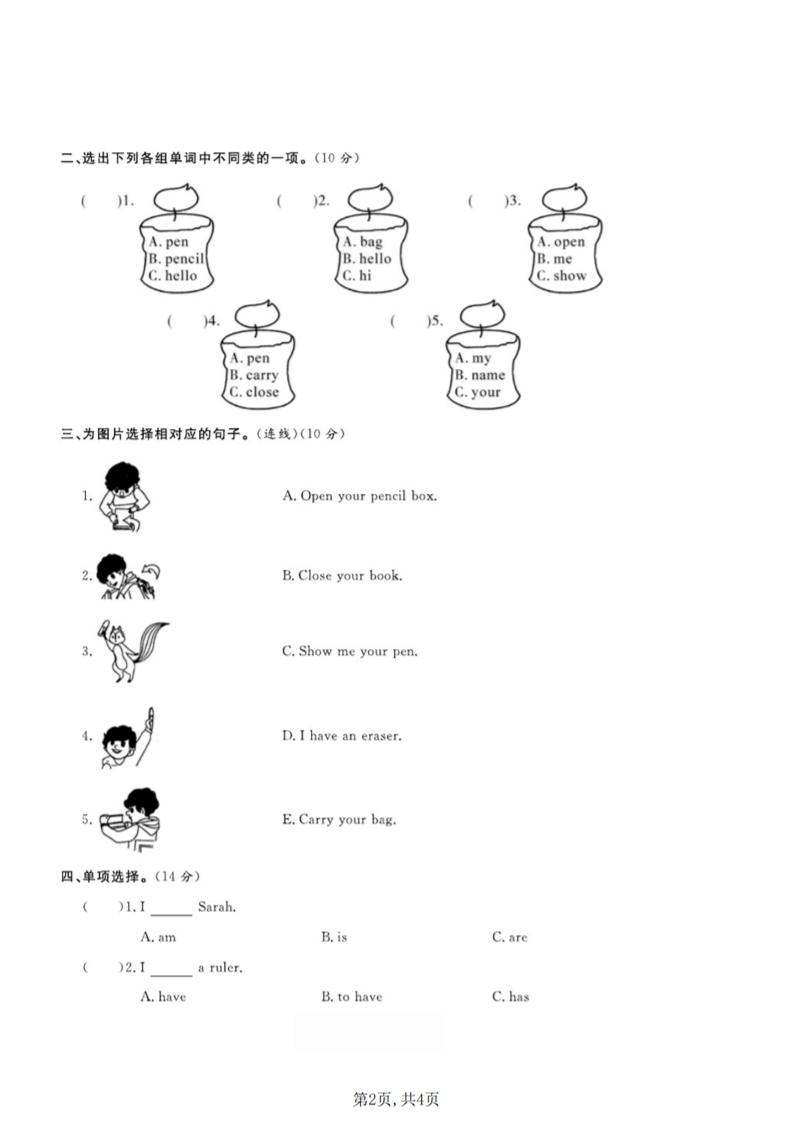 二、选出下列各组单词中不同类的一项。(10 分)

(　)1. A. pen B. pencil C. hello

(　)2. A. bag B. hello C. hi

(　)3. A. open B. me C. show

(　)4. A. pen B. carry C. close

(　)5. A. my B. name C. your

三、为图片选择相对应的句子。(连线)(10 分)

1.

2.

3.

4.

5.

A. Open your pencil box.

B. Close your book.

C. Show me your pen.

D. I have an eraser.

E. Carry your bag.

四、单项选择。(14 分)

(　)1. I ______ Sarah.

A. am　B. is　C. are

(　)2. I ______ a ruler.

A. have　B. to have　C. has

第2页, 共4页