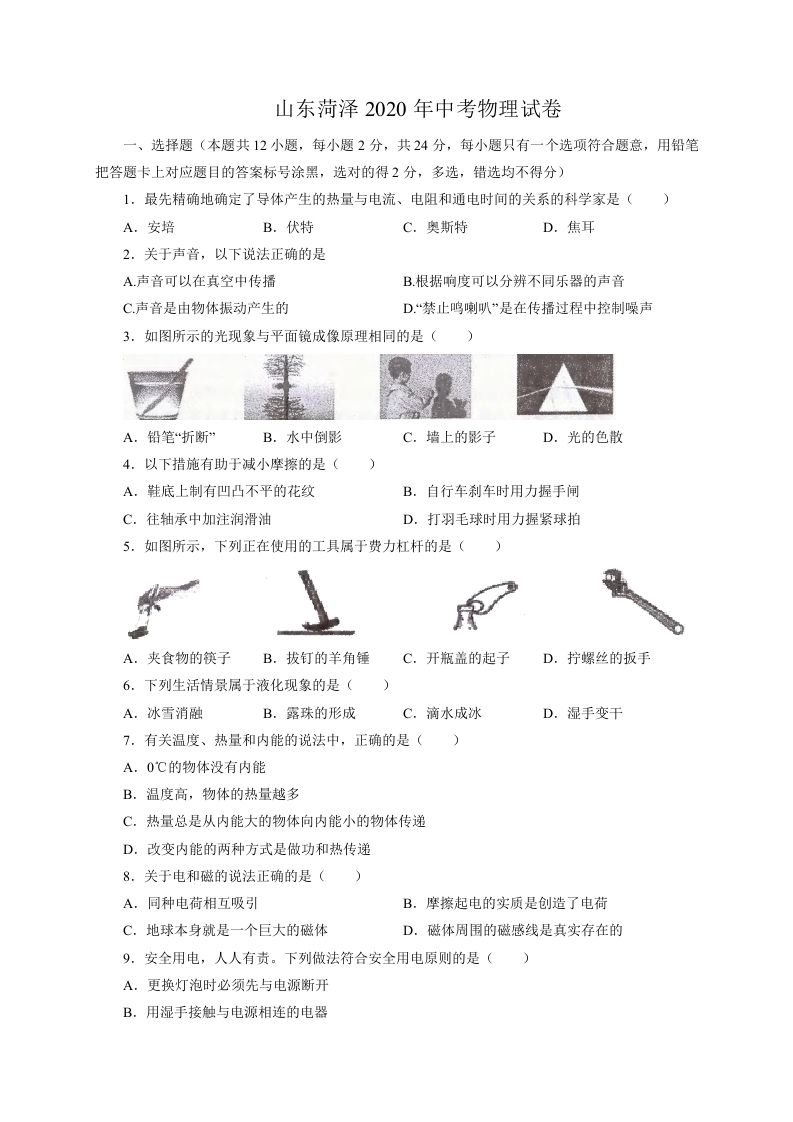 山东菏泽 2020 年中考物理试卷

一、选择题（本题共 12 小题，每小题 2 分，共 24 分，每小题只有一个选项符合题意，用铅笔把答题卡上对应题目的答案标号涂黑，选对的得 2 分，多选，错选均不得分）

1．最先精确地确定了导体产生的热量与电流、电阻和通电时间的关系的科学家是（　　）

A．安培　　B．伏特　　C．奥斯特　　D．焦耳

2．关于声音，以下说法正确的是

A.声音可以在真空中传播

B.根据响度可以分辨不同乐器的声音

C.声音是由物体振动产生的

D.“禁止鸣喇叭”是在传播过程中控制噪声

3．如图所示的光现象与平面镜成像原理相同的是（　　）

A．铅笔“折断”　　B．水中倒影　　C．墙上的影子　　D．光的色散

4．以下措施有助于减小摩擦的是（　　）

A．鞋底上制有凹凸不平的花纹

B．自行车刹车时用力握手闸

C．往轴承中加注润滑油

D．打羽毛球时用力握紧球拍

5．如图所示，下列正在使用的工具属于费力杠杆的是（　　）

A．夹食物的筷子　　B．拔钉的羊角锤　　C．开瓶盖的起子　　D．拧螺丝的扳手

6．下列生活情景属于液化现象的是（　　）

A．冰雪消融　　B．露珠的形成　　C．滴水成冰　　D．湿手变干

7．有关温度、热量和内能的说法中，正确的是（　　）

A．0℃的物体没有内能

B．温度高，物体的热量越多

C．热量总是从内能大的物体向内能小的物体传递

D．改变内能的两种方式是做功和热传递

8．关于电和磁的说法正确的是（　　）

A．同种电荷相互吸引

B．摩擦起电的实质是创造了电荷

C．地球本身就是一个巨大的磁体

D．磁体周围的磁感线是真实存在的

9．安全用电，人人有责。下列做法符合安全用电原则的是（　　）

A．更换灯泡时必须先与电源断开

B．用湿手接触与电源相连的电器