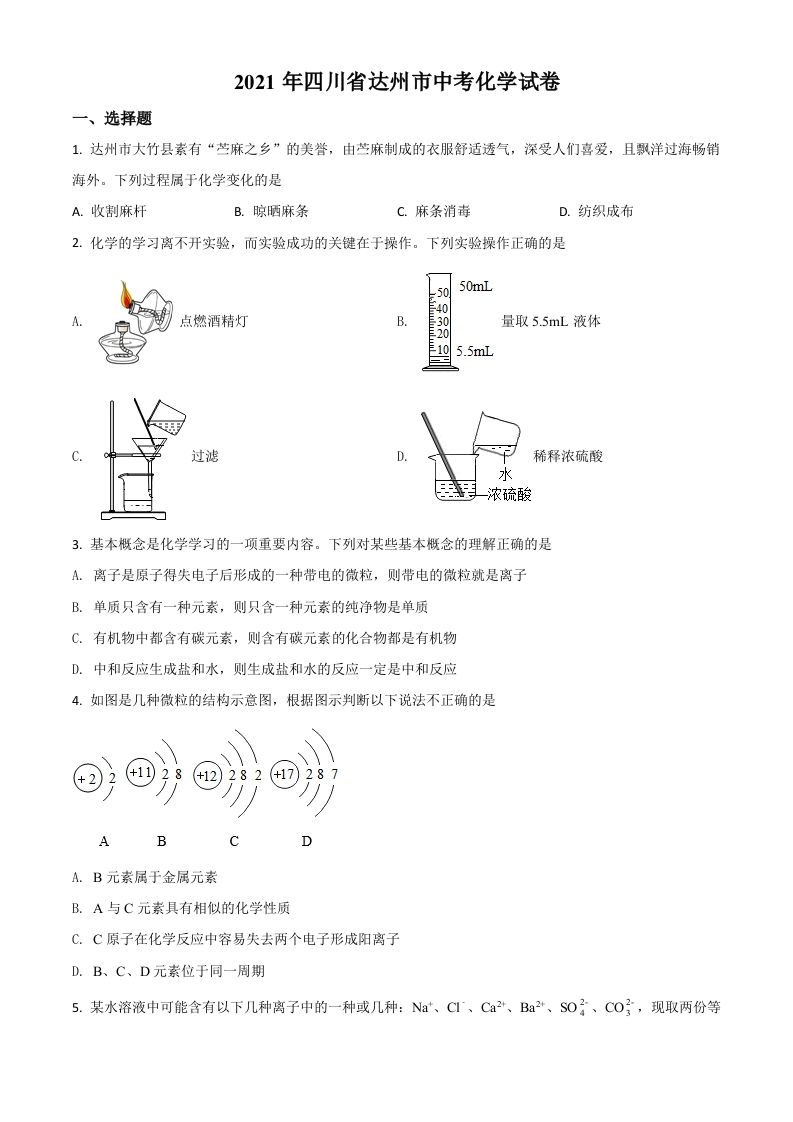 2021 年四川省达州市中考化学试卷

一、选择题

1. 达州市大竹县素有“苎麻之乡”的美誉，由苎麻制成的衣服舒适透气，深受人们喜爱，且飘洋过海畅销海外。下列过程属于化学变化的是

A. 收割麻杆
B. 晾晒麻条
C. 麻条消毒
D. 纺织成布

2. 化学的学习离不开实验，而实验成功的关键在于操作。下列实验操作正确的是

A. 点燃酒精灯

B. 50mL 50 40 30 20 10 5.5mL 量取 5.5mL 液体

C. 过滤

D. 水 浓硫酸 稀释浓硫酸

3. 基本概念是化学学习的一项重要内容。下列对某些基本概念的理解正确的是

A. 离子是原子得失电子后形成的一种带电的微粒，则带电的微粒就是离子

B. 单质只含有一种元素，则只含一种元素的纯净物是单质

C. 有机物中都含有碳元素，则含有碳元素的化合物都是有机物

D. 中和反应生成盐和水，则生成盐和水的反应一定是中和反应

4. 如图是几种微粒的结构示意图，根据图示判断以下说法不正确的是

+2 2　+11 2 8　+12 2 8 2　+17 2 8 7

A　B　C　D

A. B 元素属于金属元素

B. A 与 C 元素具有相似的化学性质

C. C 原子在化学反应中容易失去两个电子形成阳离子

D. B、C、D 元素位于同一周期

5. 某水溶液中可能含有以下几种离子中的一种或几种：$Na^+$、$Cl^-$、$Ca^{2+}$、$Ba^{2+}$、$SO_4^{2-}$、$CO_3^{2-}$，现取两份等