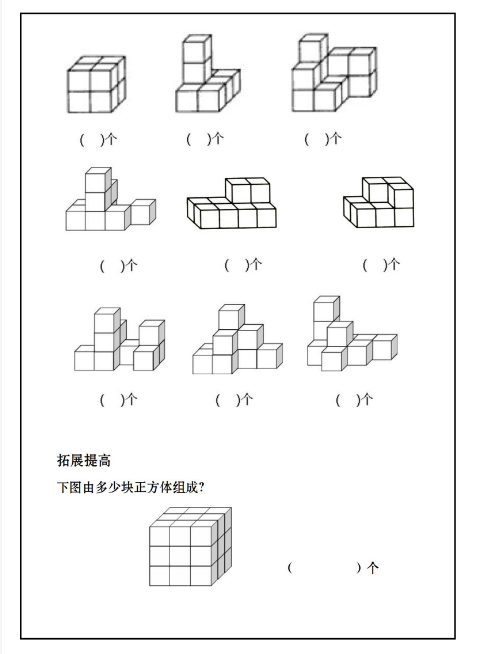 ( )个 ( )个 ( )个

( )个 ( )个 ( )个

( )个 ( )个 ( )个

拓展提高

下图由多少块正方体组成?

( )个