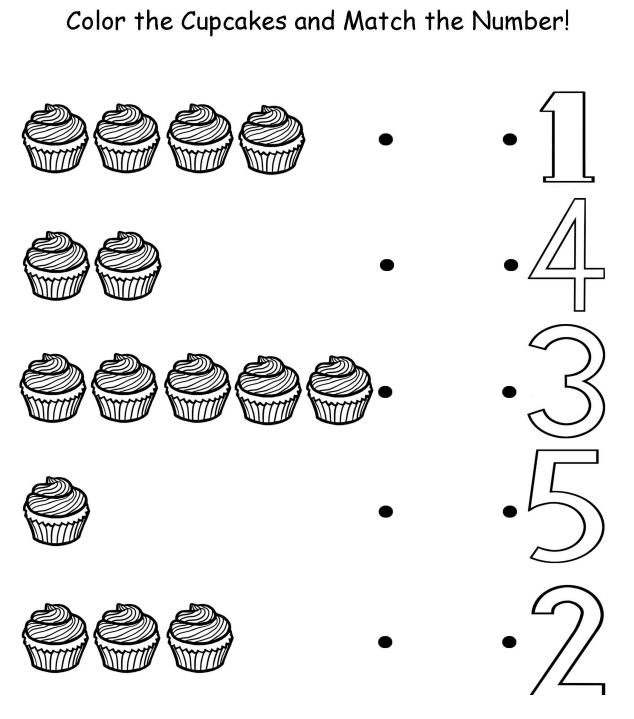 Color the Cupcakes and Match the Number!

1

4

3

5

2