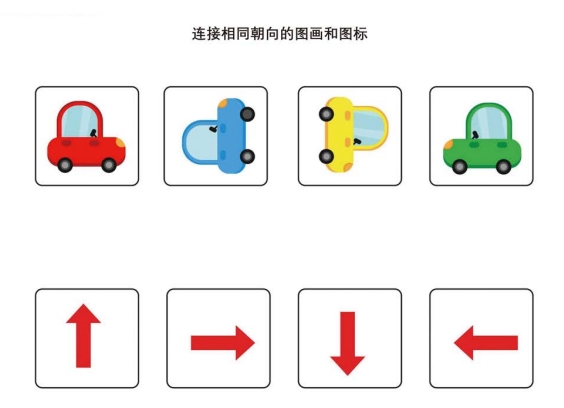 连接相同朝向的图画和图标