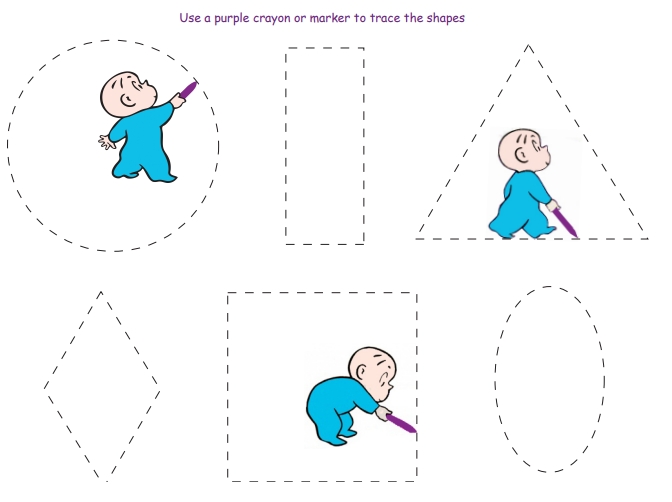 Use a purple crayon or marker to trace the shapes