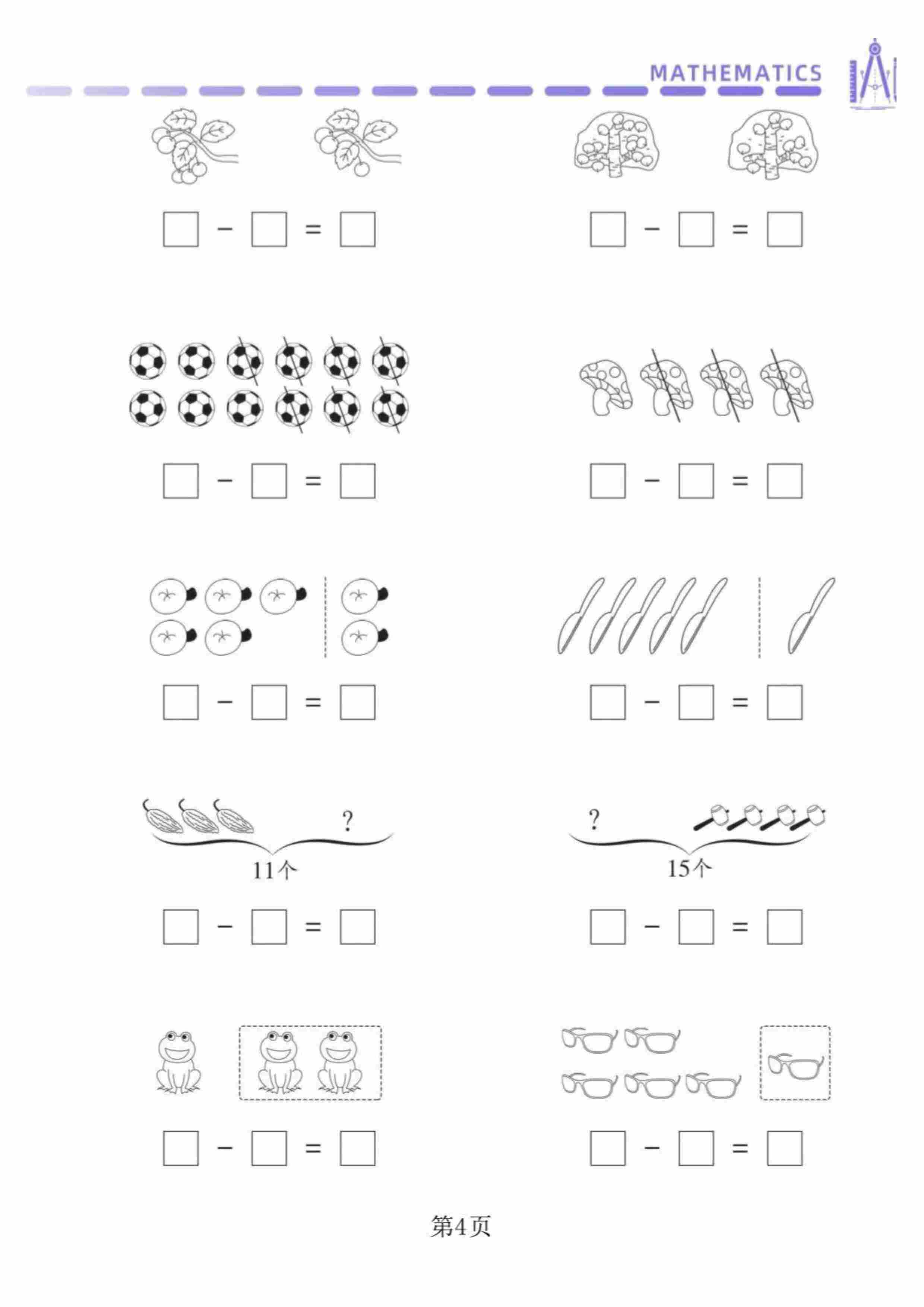 MATHEMATICS

$\square - \square = \square$

$\square - \square = \square$

$\square - \square = \square$

$\square - \square = \square$

$\square - \square = \square$

$\square - \square = \square$

?

11个

$\square - \square = \square$

?

15个

$\square - \square = \square$

$\square - \square = \square$

$\square - \square = \square$

第4页