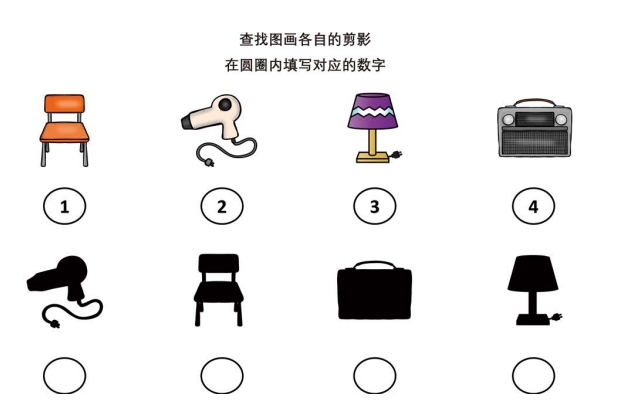 查找图画各自的剪影

在圆圈内填写对应的数字

1

2

3

4