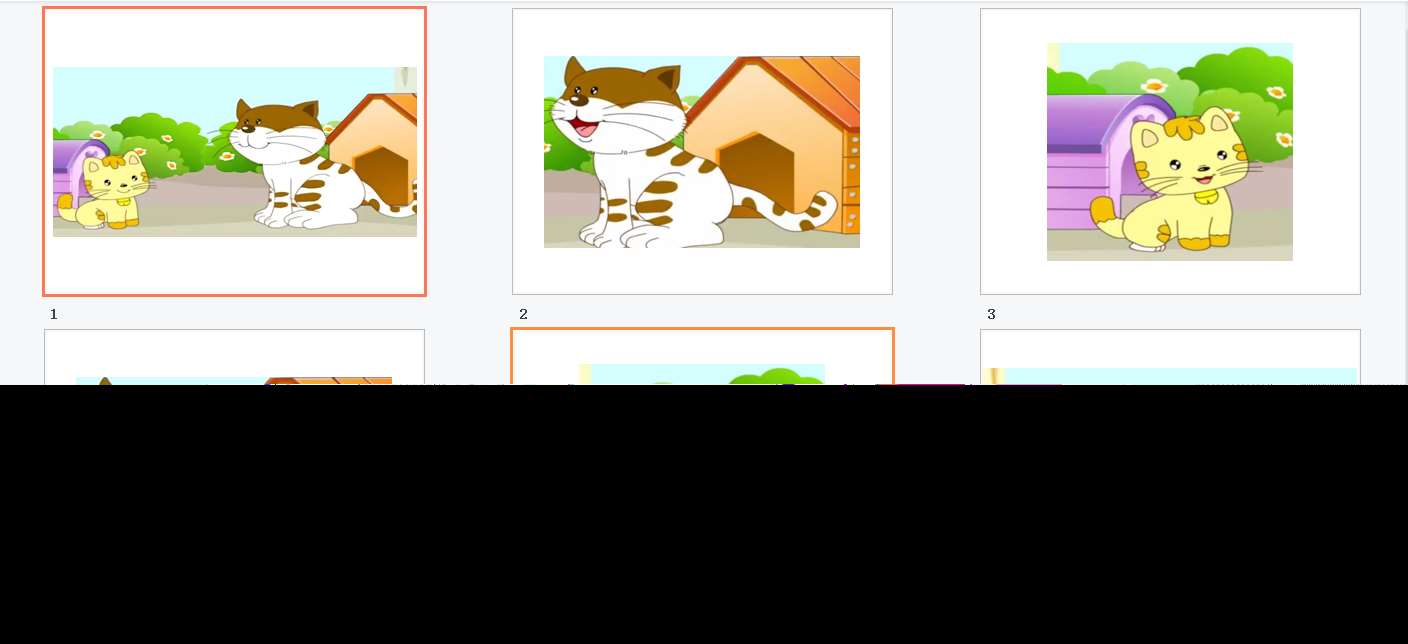 1

2

3